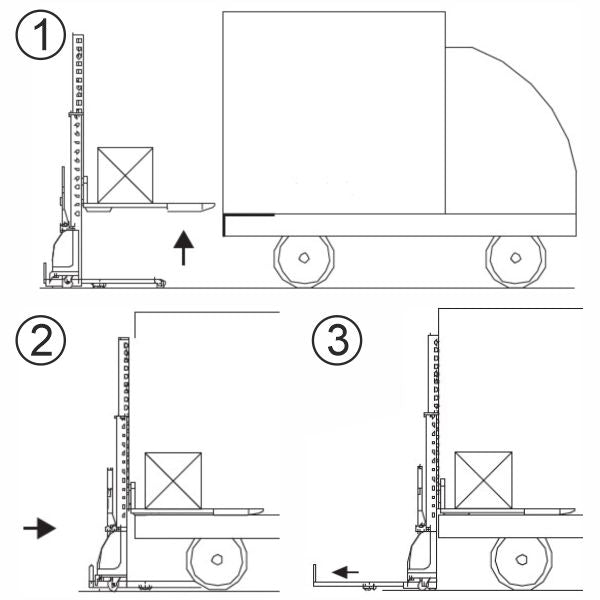 1

2

3