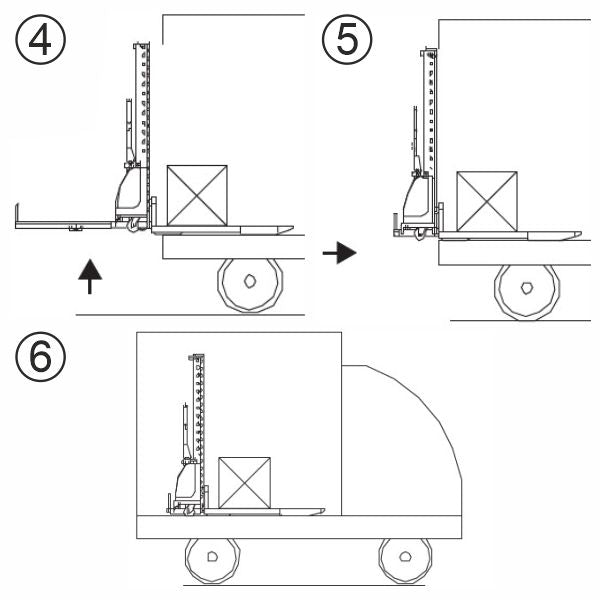 4

5

6